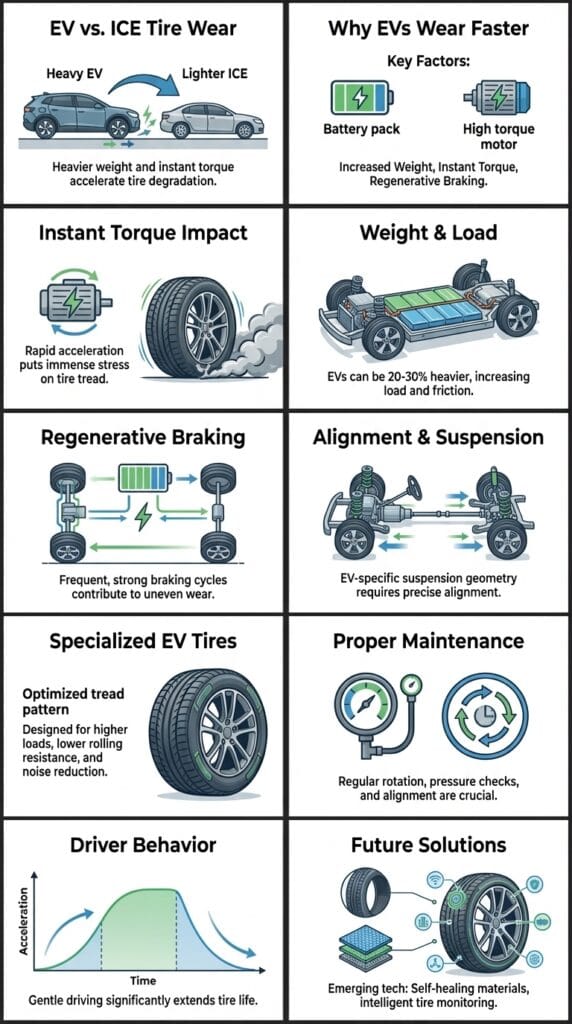 EV vs. ICE Tire Wear

Heavy EV

Lighter ICE

Heavier weight and instant torque accelerate tire degradation.

Why EVs Wear Faster

Key Factors:

Battery pack

High torque motor

Increased Weight, Instant Torque, Regenerative Braking.

Instant Torque Impact

Rapid acceleration puts immense stress on tire tread.

Weight & Load

EVs can be 20-30% heavier, increasing load and friction.

Regenerative Braking

Frequent, strong braking cycles contribute to uneven wear.

Alignment & Suspension

EV-specific suspension geometry requires precise alignment.

Specialized EV Tires

Optimized tread pattern

Designed for higher loads, lower rolling resistance, and noise reduction.

Proper Maintenance

Regular rotation, pressure checks, and alignment are crucial.

Driver Behavior

Acceleration

Time

Gentle driving significantly extends tire life.

Future Solutions

Emerging tech: Self-healing materials, intelligent tire monitoring.